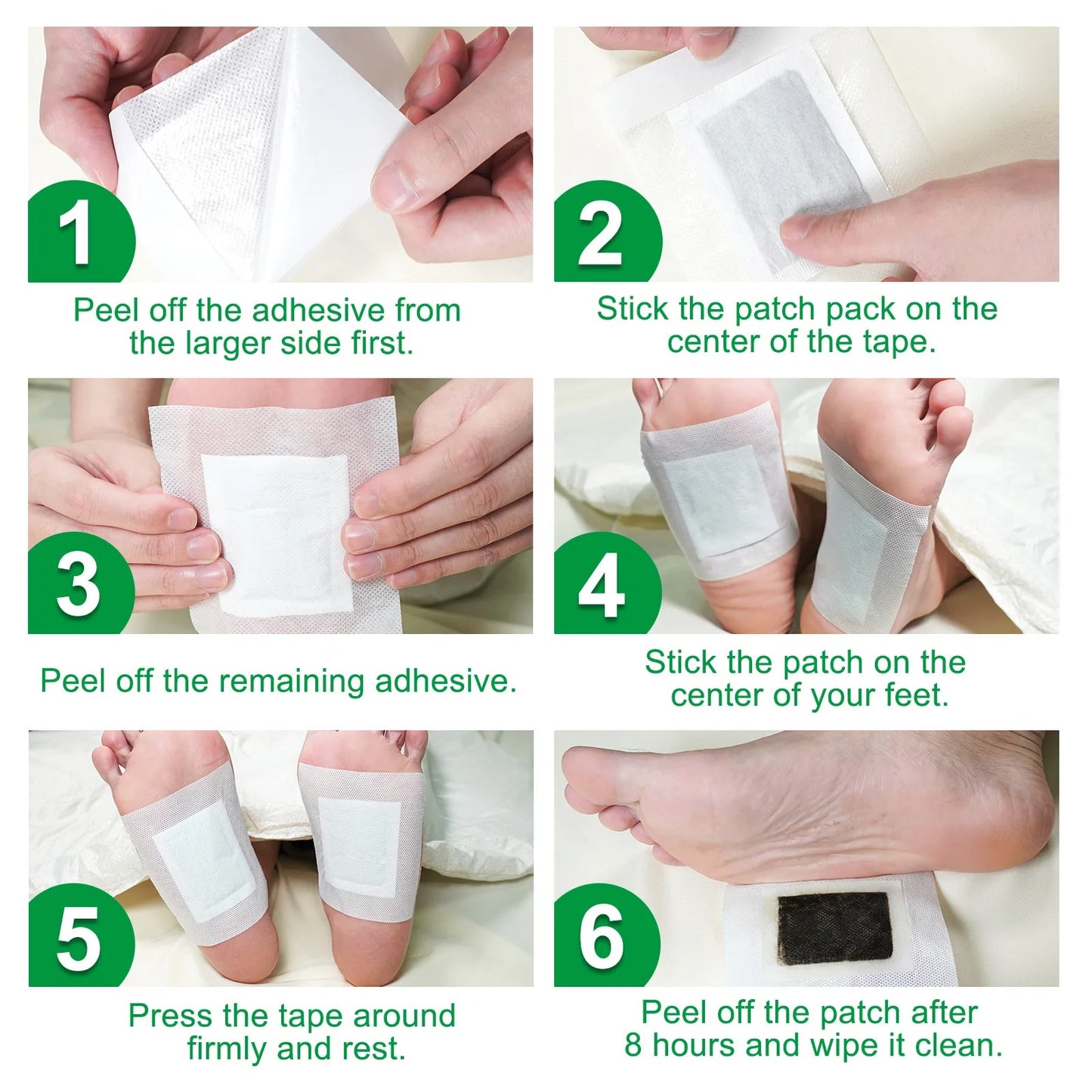 1

Peel off the adhesive from the larger side first.

2

Stick the patch pack on the center of the tape.

3

Peel off the remaining adhesive.

4

Stick the patch on the center of your feet.

5

Press the tape around firmly and rest.

6

Peel off the patch after 8 hours and wipe it clean.